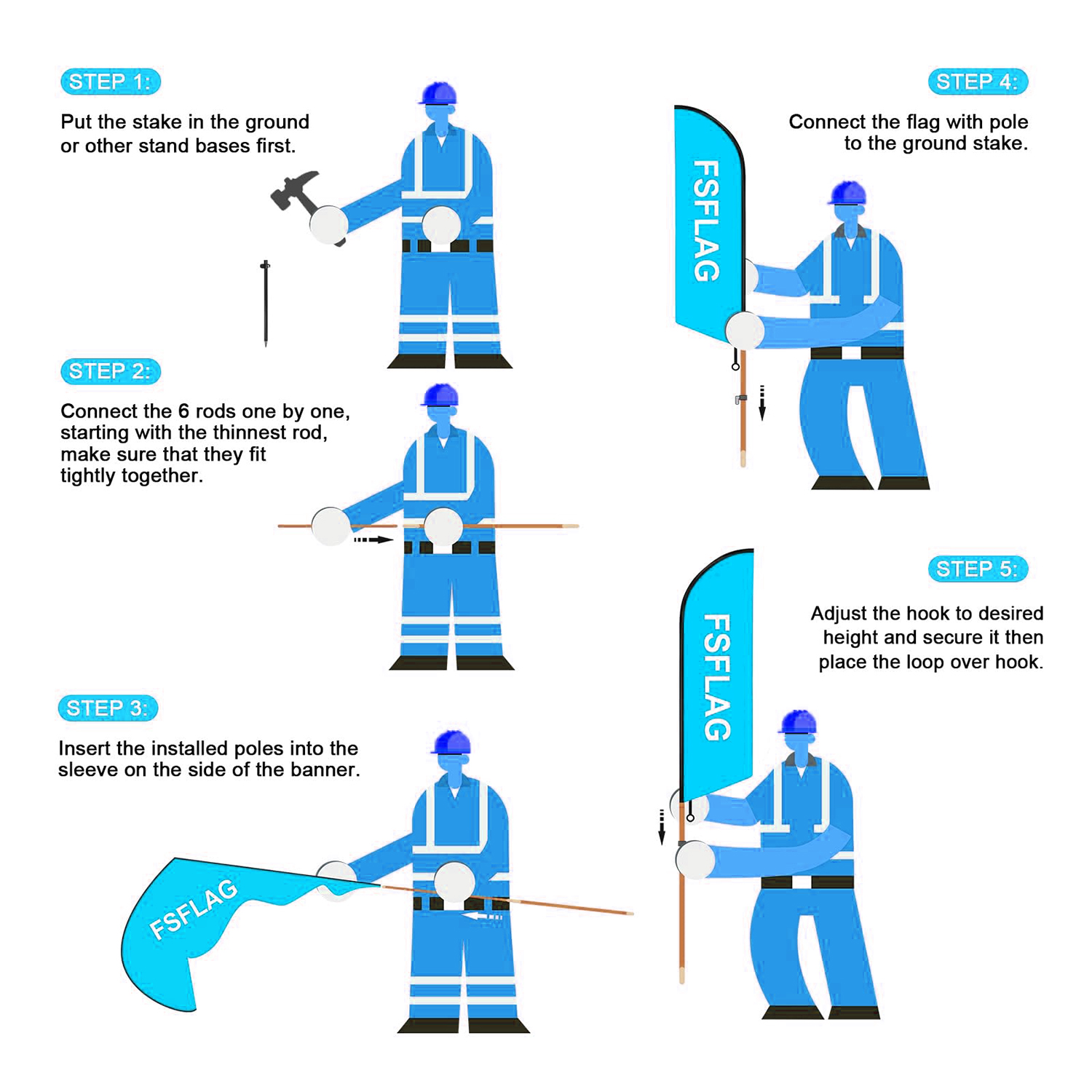 STEP 1:

Put the stake in the ground or other stand bases first.

STEP 2:

Connect the 6 rods one by one, starting with the thinnest rod, make sure that they fit tightly together.

STEP 3:

Insert the installed poles into the sleeve on the side of the banner.

FSFLAG

STEP 4:

Connect the flag with pole to the ground stake.

FSFLAG

STEP 5:

Adjust the hook to desired height and secure it then place the loop over hook.

FSFLAG